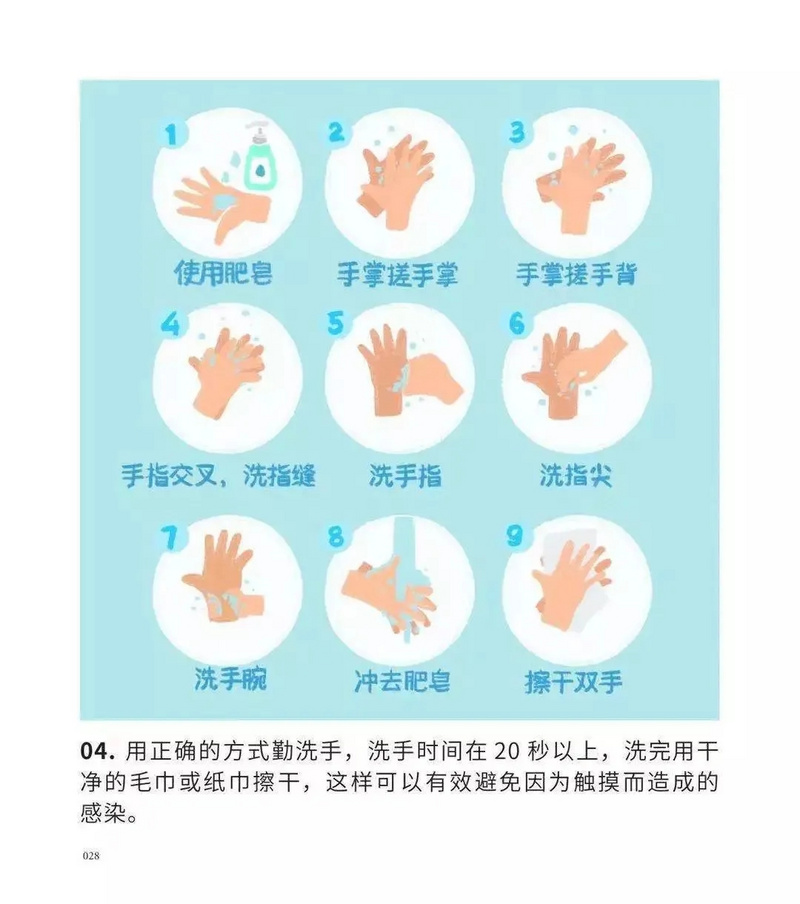 1
使用肥皂

2
手掌搓手掌

3
手掌搓手背

4
手指交叉，洗指缝

5
洗手指

6
洗指尖

7
洗手腕

8
冲去肥皂

9
擦干双手

04. 用正确的方式勤洗手，洗手时间在 20 秒以上，洗完用干净的毛巾或纸巾擦干，这样可以有效避免因为触摸而造成的感染。

028