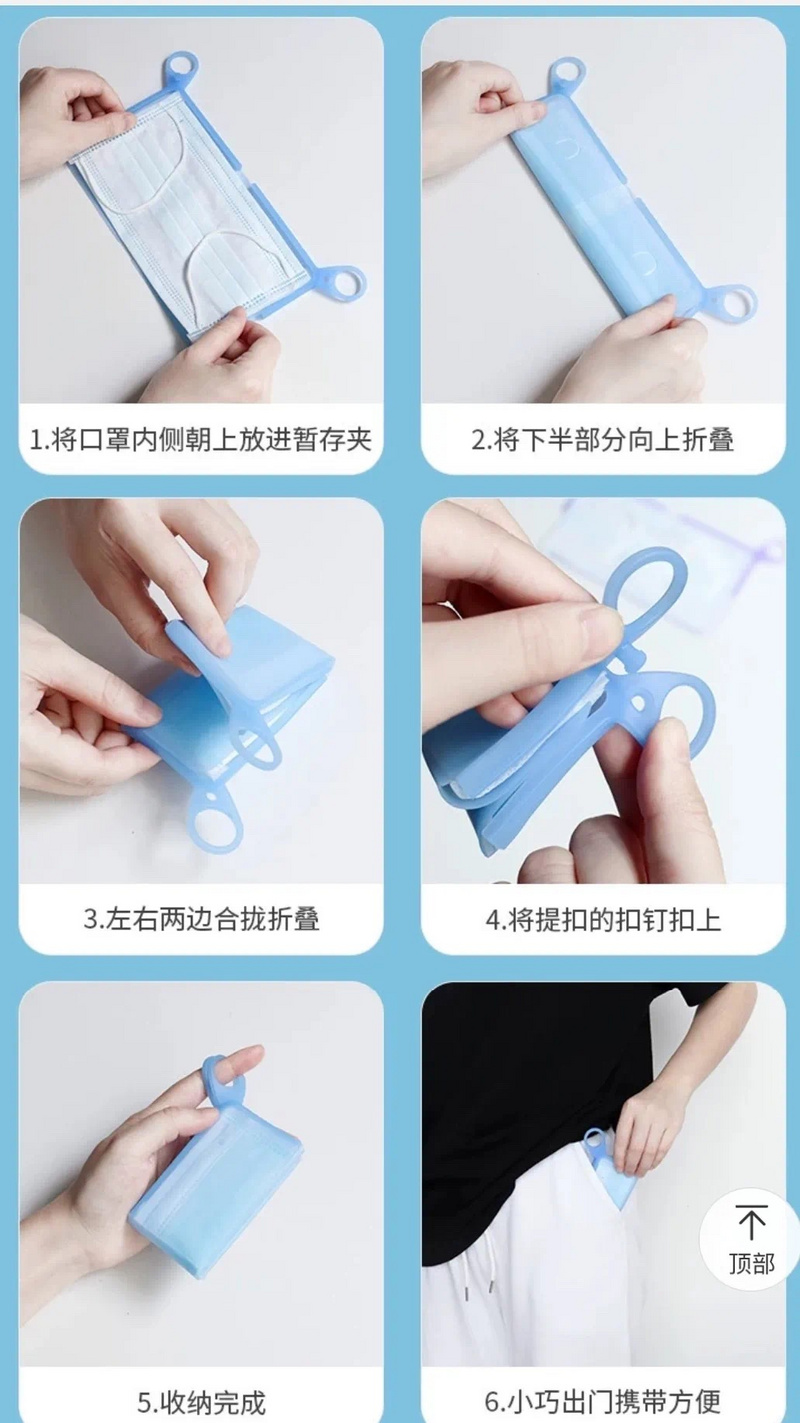 1.将口罩内侧朝上放进暂存夹

2.将下半部分向上折叠

3.左右两边合拢折叠

4.将提扣的扣钉扣上

5.收纳完成

6.小巧出门携带方便

顶部